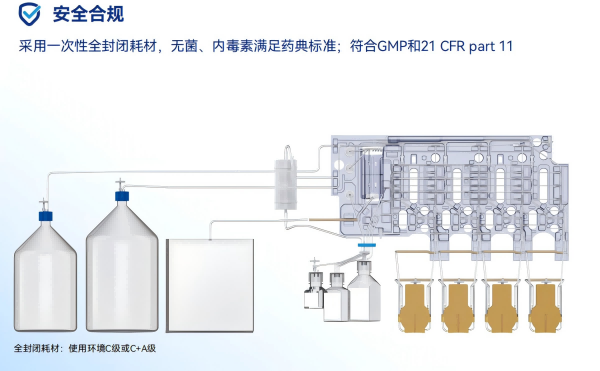 安全合规

采用一次性全封闭耗材，无菌、内毒素满足药典标准；符合GMP和21 CFR part 11

全封闭耗材：使用环境C级或C+A级